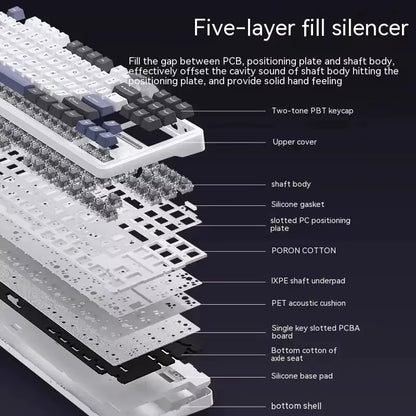 Five-layer fill silencer

Fill the gap between PCB, positioning plate and shaft body, effectively offset the cavity sound of shaft body hitting the positioning plate, and provide solid hand feeling

Two-tone PBT keycap

Upper cover

shaft body

Silicone gasket

slotted PC positioning plate

PORON COTTON

IXPE shaft underpad

PET acoustic cushion

Single key slotted PCBA board

Bottom cotton of axle seat

Silicone base pad

bottom shell